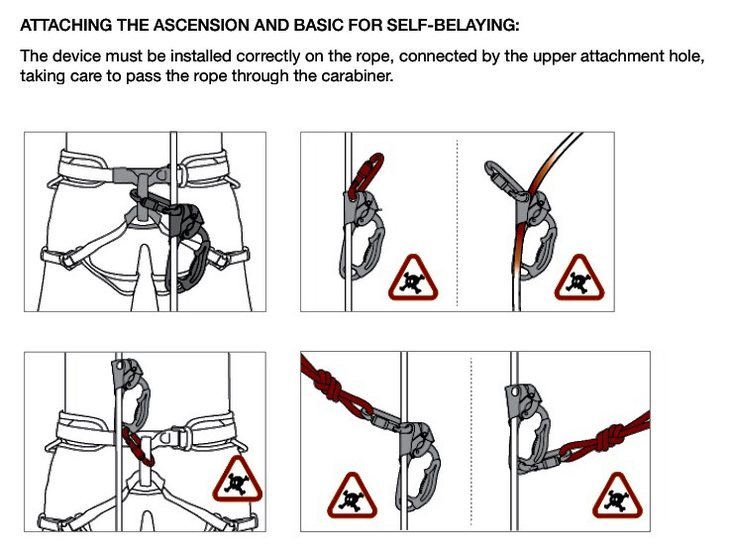 ATTACHING THE ASCENSION AND BASIC FOR SELF-BELAYING:

The device must be installed correctly on the rope, connected by the upper attachment hole, taking care to pass the rope through the carabiner.