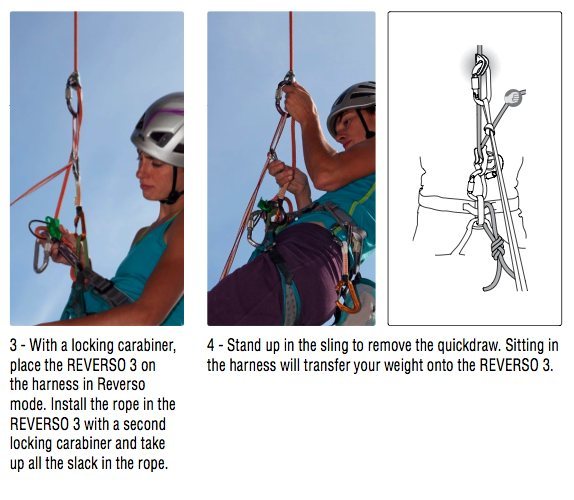 3 - With a locking carabiner, place the REVERSO 3 on the harness in Reverso mode. Install the rope in the REVERSO 3 with a second locking carabiner and take up all the slack in the rope.

4 - Stand up in the sling to remove the quickdraw. Sitting in the harness will transfer your weight onto the REVERSO 3.