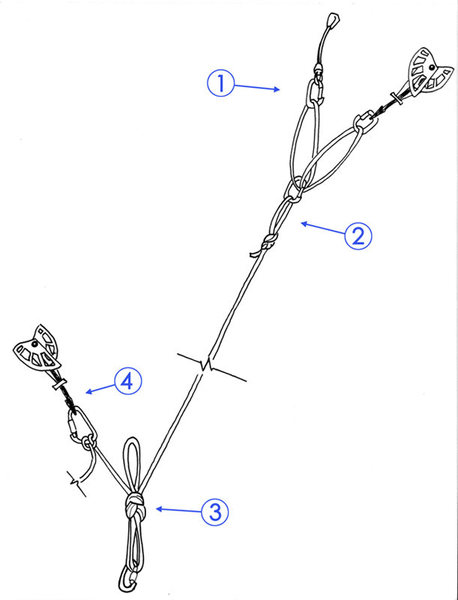 1
2
4
3