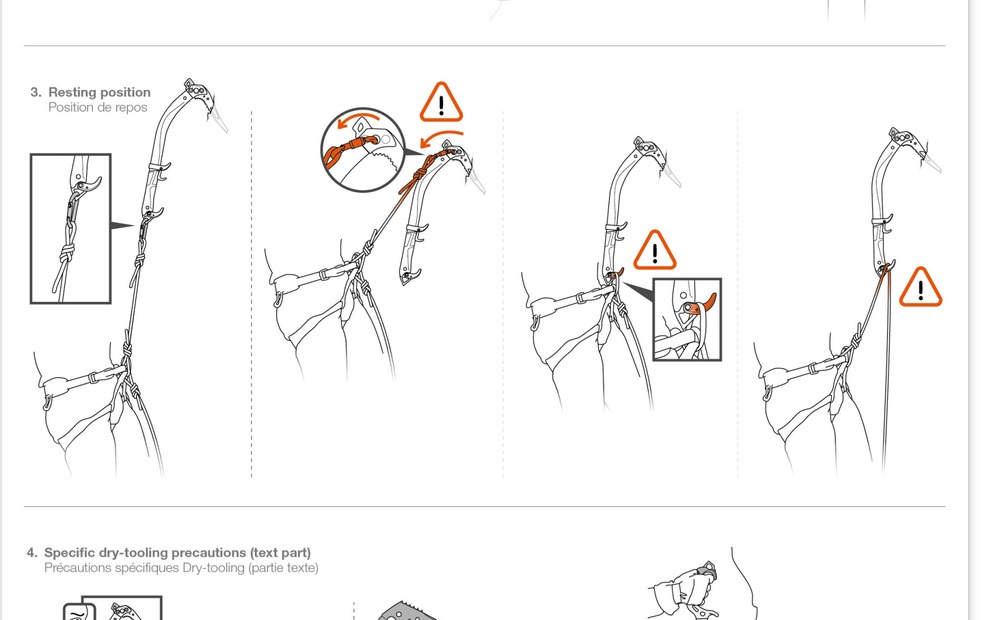 3. Resting position
Position de repos

4. Specific dry-tooling precautions (text part)
Précautions spécifiques Dry-tooling (partie texte)