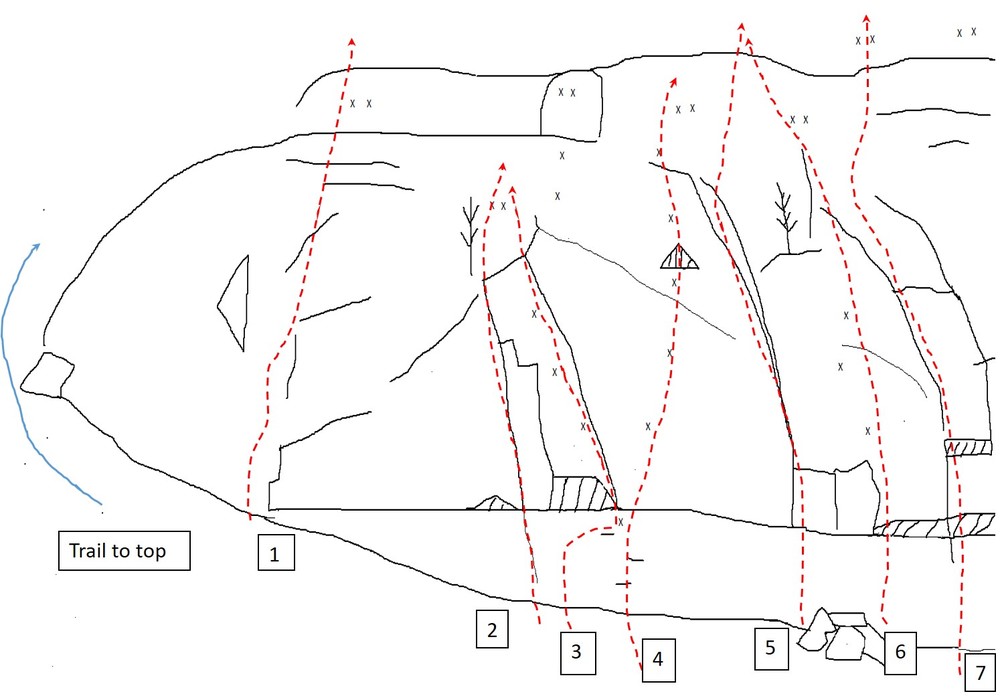 Trail to top

1

2

3

4

5

6

7