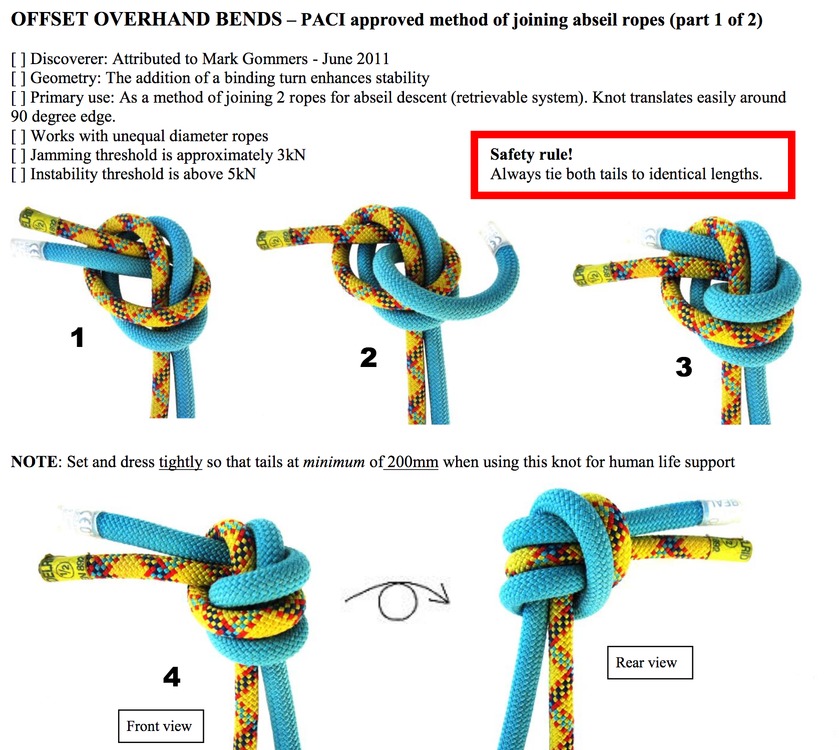 OFFSET OVERHAND BENDS – PACI approved method of joining abseil ropes (part 1 of 2)

[ ] Discoverer: Attributed to Mark Gommers - June 2011
[ ] Geometry: The addition of a binding turn enhances stability
[ ] Primary use: As a method of joining 2 ropes for abseil descent (retrievable system). Knot translates easily around 90 degree edge.
[ ] Works with unequal diameter ropes
[ ] Jamming threshold is approximately 3kN
[ ] Instability threshold is above 5kN

Safety rule!
Always tie both tails to identical lengths.

1

2

3

NOTE: Set and dress tightly so that tails at minimum of 200mm when using this knot for human life support

4

Front view

Rear view