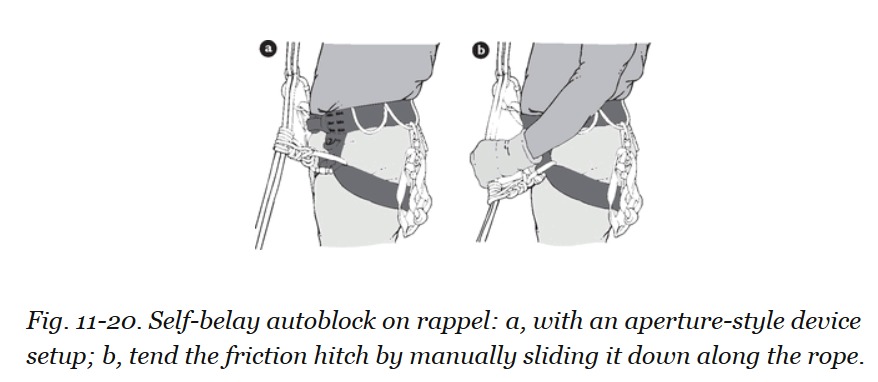 a

b

Fig. 11-20. Self-belay autoblock on rappel: a, with an aperture-style device setup; b, tend the friction hitch by manually sliding it down along the rope.