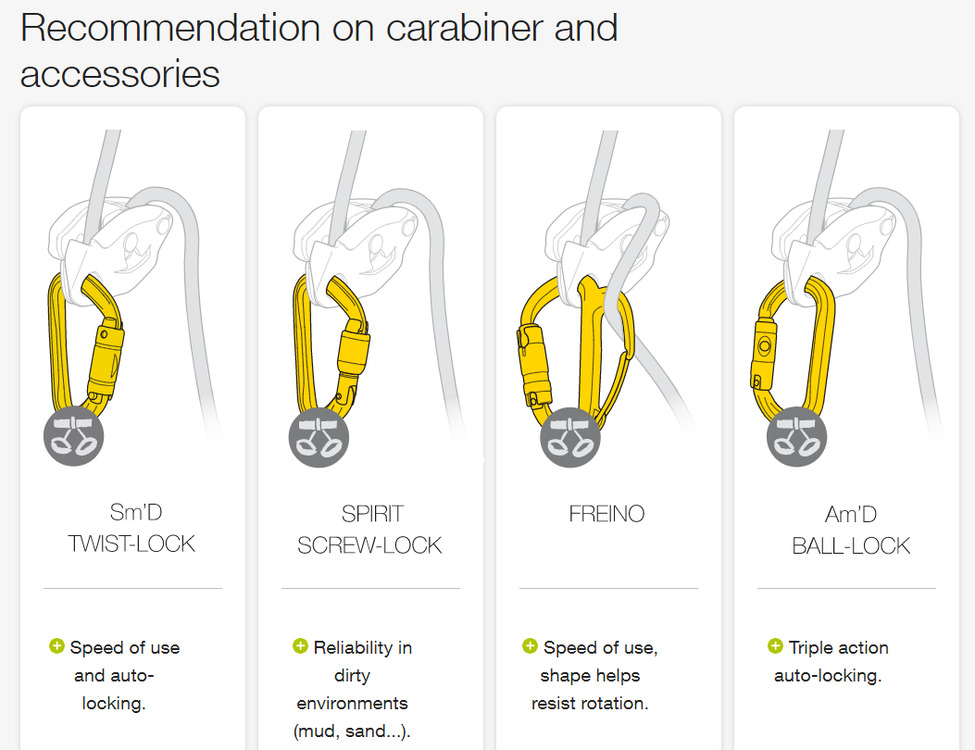 Recommendation on carabiner and accessories

Sm'D
TWIST-LOCK

Speed of use and auto-locking.

SPIRIT
SCREW-LOCK

Reliability in dirty environments (mud, sand...).

FREINO

Speed of use, shape helps resist rotation.

Am'D
BALL-LOCK

Triple action auto-locking.