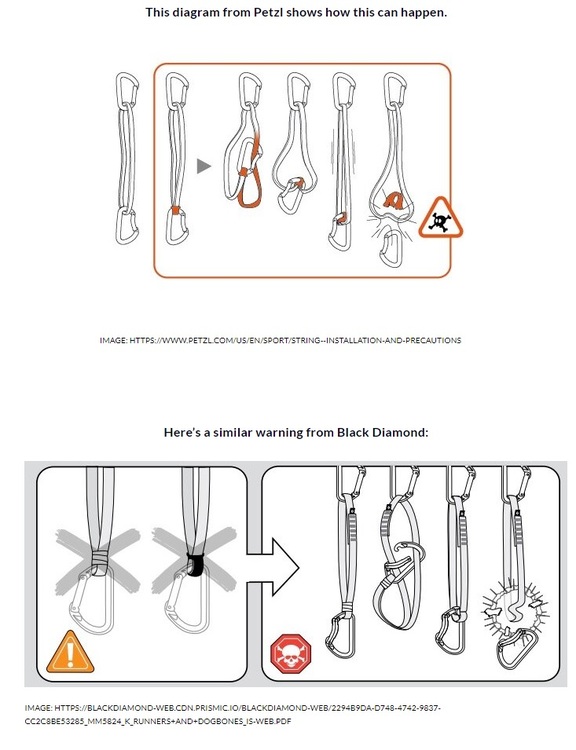 This diagram from Petzl shows how this can happen.

IMAGE: HTTPS://WWW.PETZL.COM/US/EN/SPORT/STRING--INSTALLATION-AND-PRECAUTIONS

Here's a similar warning from Black Diamond:

IMAGE: HTTPS://BLACKDIAMOND-WEB.CDN.PRISMIC.IO/BLACKDIAMOND-WEB/2294B9DA-D748-4742-9837-CC2C8BE53285_MM5824_K_RUNNERS+AND+DOGBONES_IS-WEB.PDF