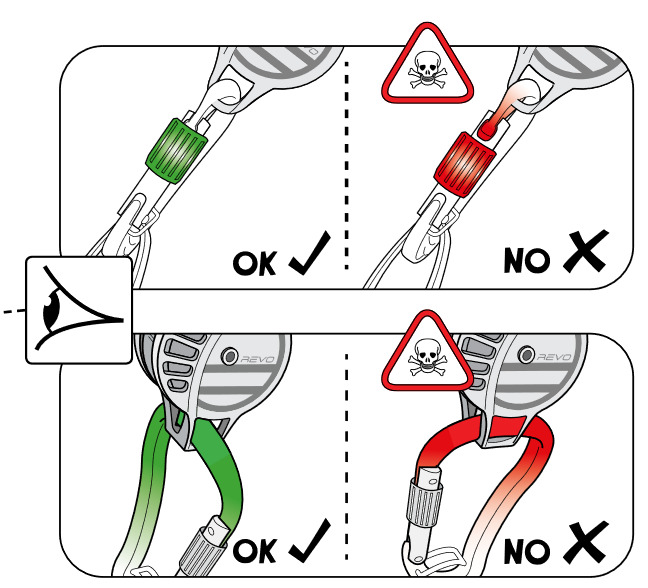 OK ✓

NO ✗

REVO

REVO

OK ✓

NO ✗