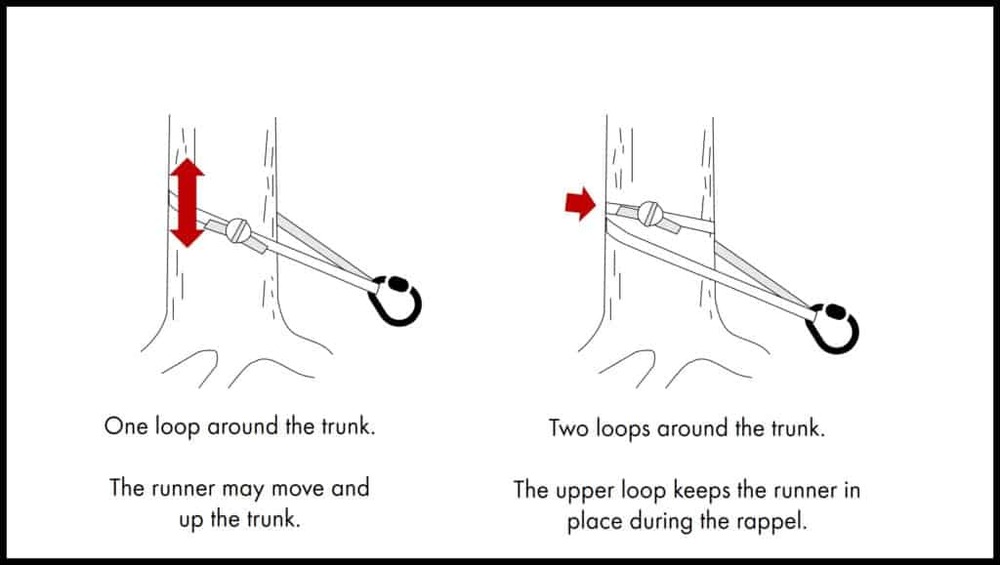 One loop around the trunk.

The runner may move and up the trunk.

Two loops around the trunk.

The upper loop keeps the runner in place during the rappel.