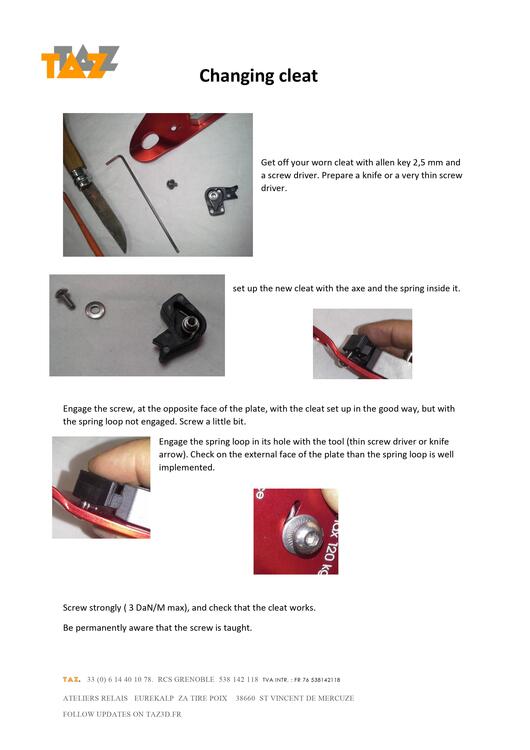 TAZ

Changing cleat

Get off your worn cleat with allen key 2,5 mm and a screw driver. Prepare a knife or a very thin screw driver.

set up the new cleat with the axe and the spring inside it.

Engage the screw, at the opposite face of the plate, with the cleat set up in the good way, but with the spring loop not engaged. Screw a little bit.

Engage the spring loop in its hole with the tool (thin screw driver or knife arrow). Check on the external face of the plate than the spring loop is well implemented.

ax 120 k

Screw strongly ( 3 DaN/M max), and check that the cleat works.

Be permanently aware that the screw is taught.

TAZ. 33 (0) 6 14 40 10 78. RCS GRENOBLE 538 142 118 TVA INTR. : FR 76 538142118

ATELIERS RELAIS EUREKALP ZA TIRE POIX 38660 ST VINCENT DE MERCUZE

FOLLOW UPDATES ON TAZ3D.FR