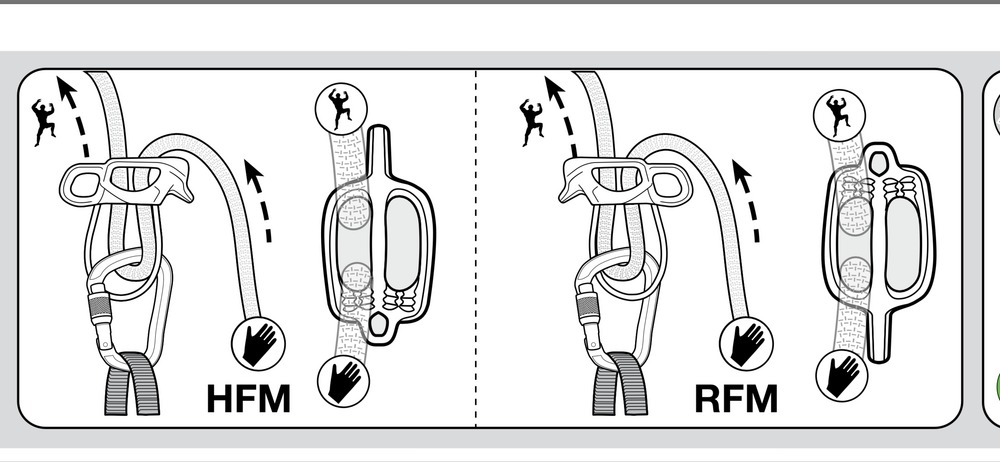 HFM

RFM