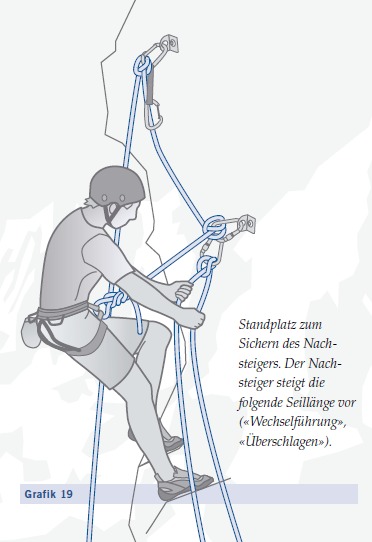 Standplatz zum Sichern des Nachsteigers. Der Nachsteiger steigt die folgende Seillänge vor («Wechselführung», «Überschlagen»).

Grafik 19